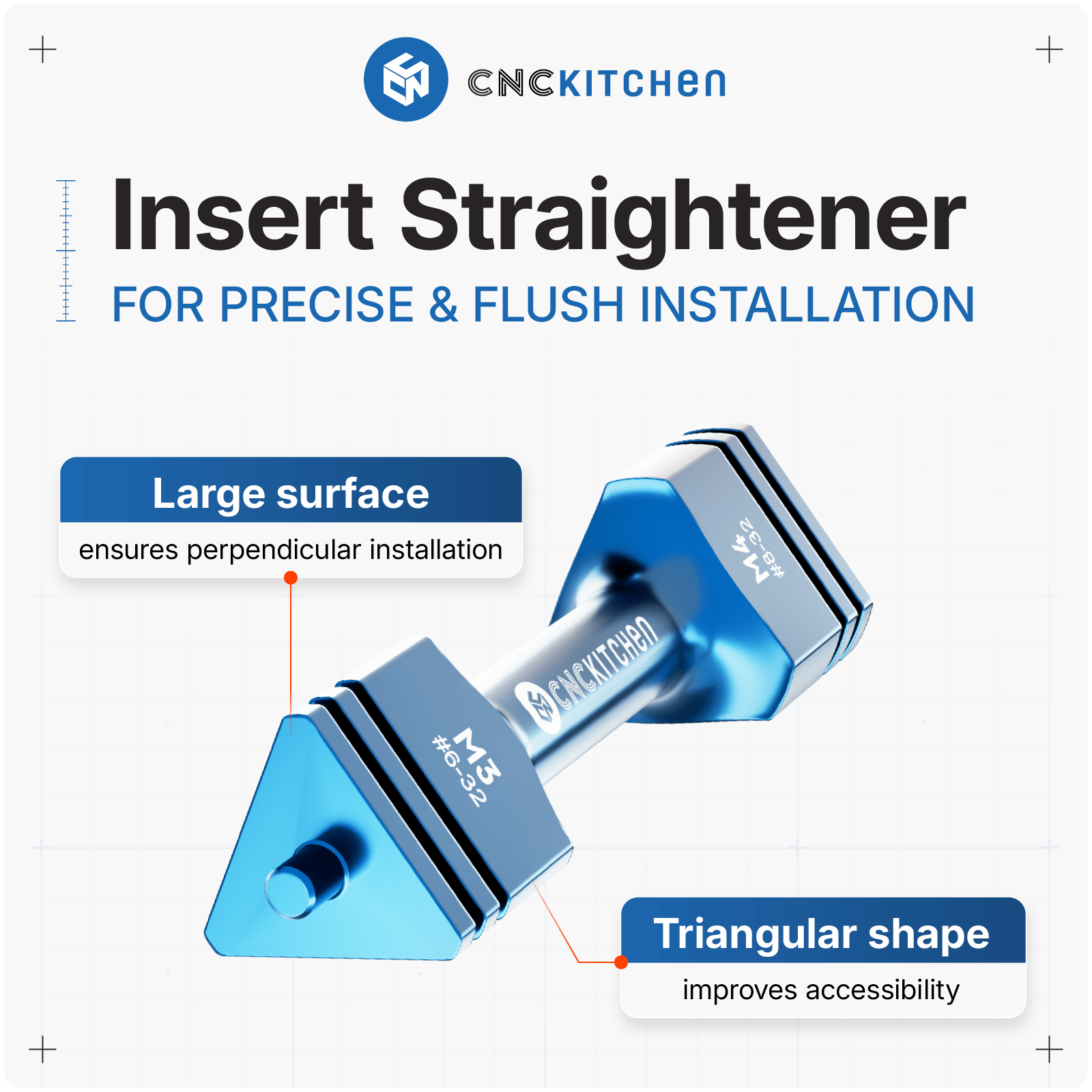 CNCKITCHEN

Insert Straightener

FOR PRECISE & FLUSH INSTALLATION

Large surface

ensures perpendicular installation

M4
#8-32

CNCKITCHEN

M3
#6-32

Triangular shape

improves accessibility